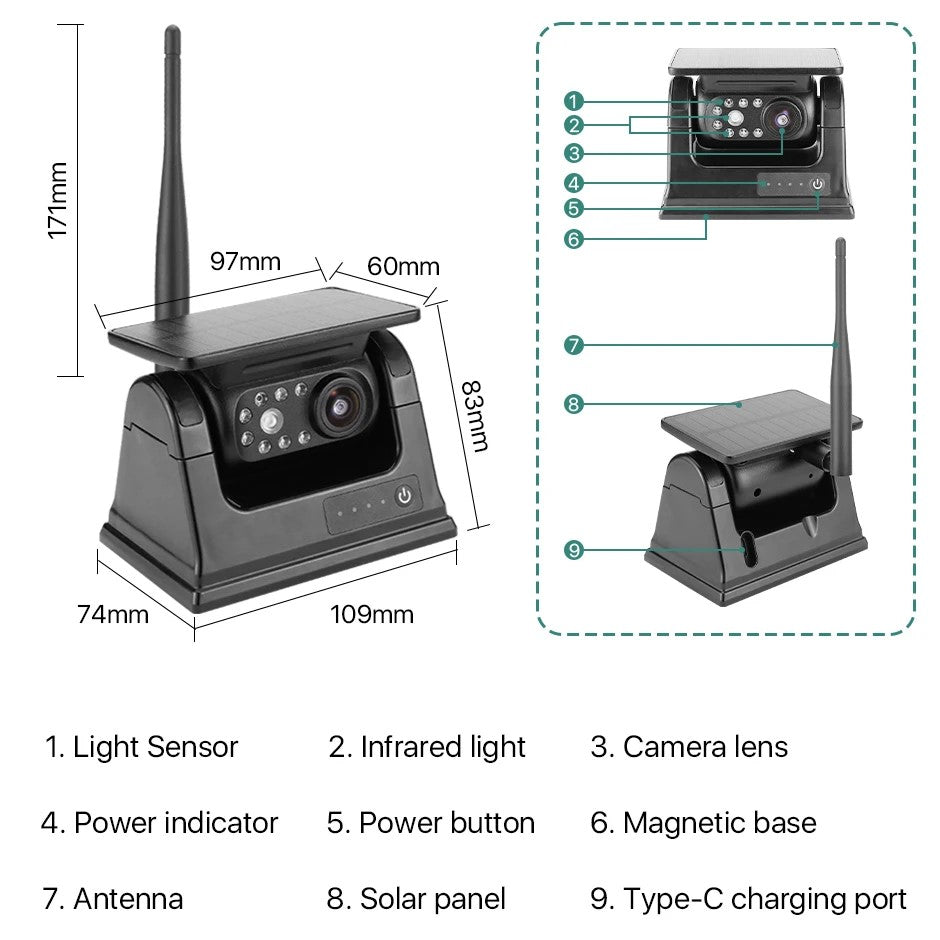 171mm

97mm

60mm

83mm

74mm

109mm

1
2
3
4
5
6
7
8
9

1. Light Sensor
2. Infrared light
3. Camera lens
4. Power indicator
5. Power button
6. Magnetic base
7. Antenna
8. Solar panel
9. Type-C charging port