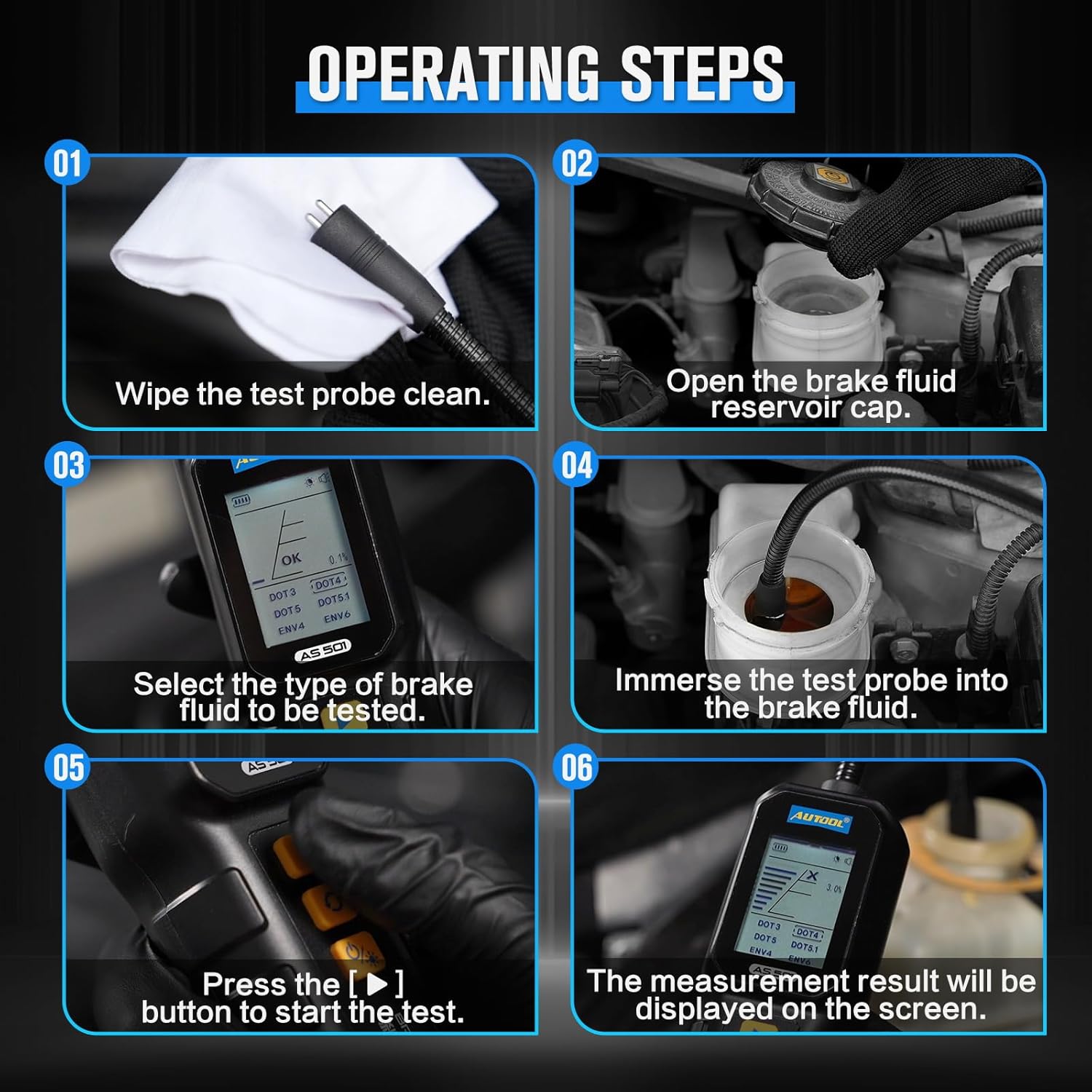 OPERATING STEPS

01

Wipe the test probe clean.

02

Open the brake fluid reservoir cap.

03

OK
0.1%
DOT3
DOT4
DOT5
DOT5.1
ENV4
ENV6
AS 501

Select the type of brake fluid to be tested.

04

Immerse the test probe into the brake fluid.

05

Press the [ ▶ ] button to start the test.

06

AUTOOL
3.0%
DOT3
DOT4
DOT5
DOT5.1
ENV4
ENV6

The measurement result will be displayed on the screen.