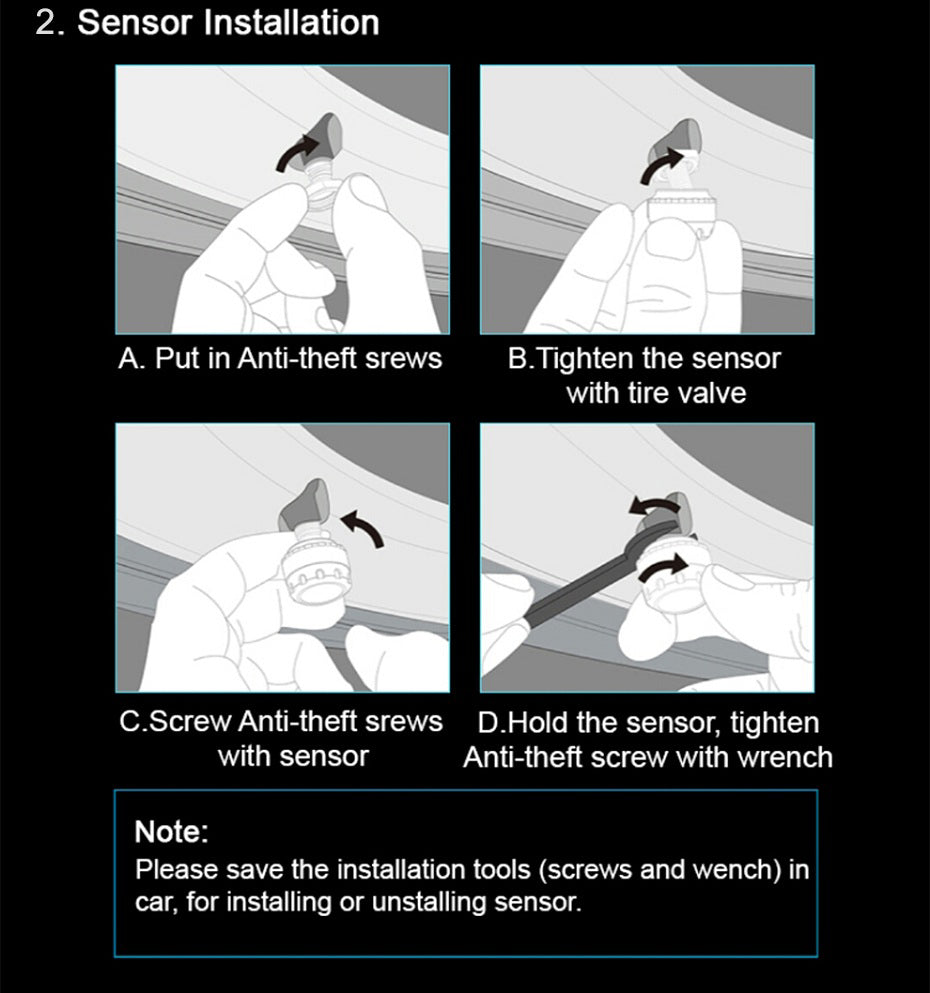 2. Sensor Installation

A. Put in Anti-theft srews

B.Tighten the sensor with tire valve

C.Screw Anti-theft srews with sensor

D.Hold the sensor, tighten Anti-theft screw with wrench

Note:
Please save the installation tools (screws and wench) in car, for installing or unstalling sensor.