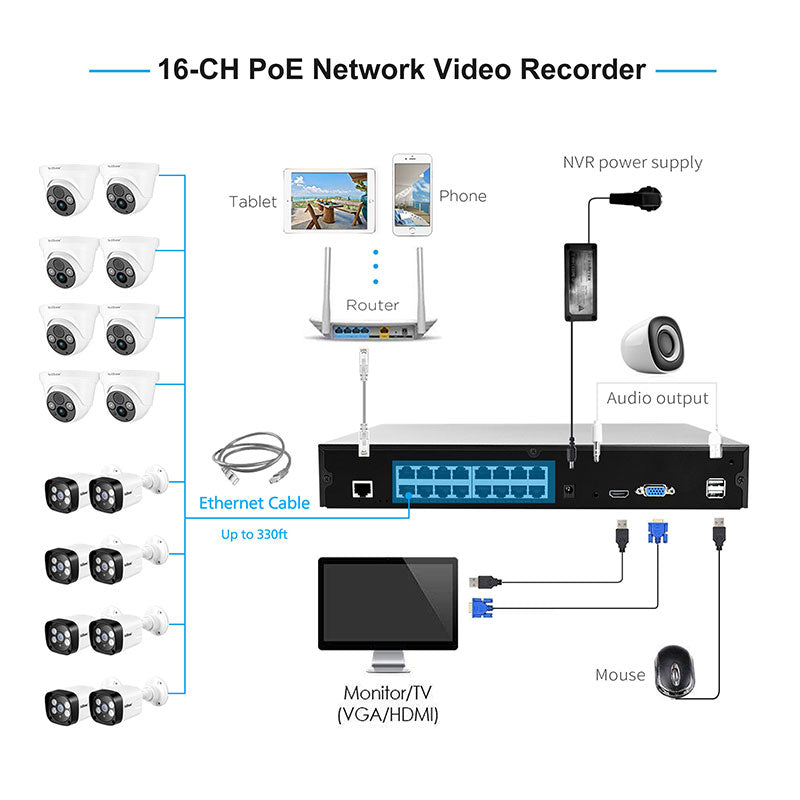 16-CH PoE Network Video Recorder

Tablet

Phone

NVR power supply

Router

Audio output

Ethernet Cable

Up to 330ft

Monitor/TV
(VGA/HDMI)

Mouse