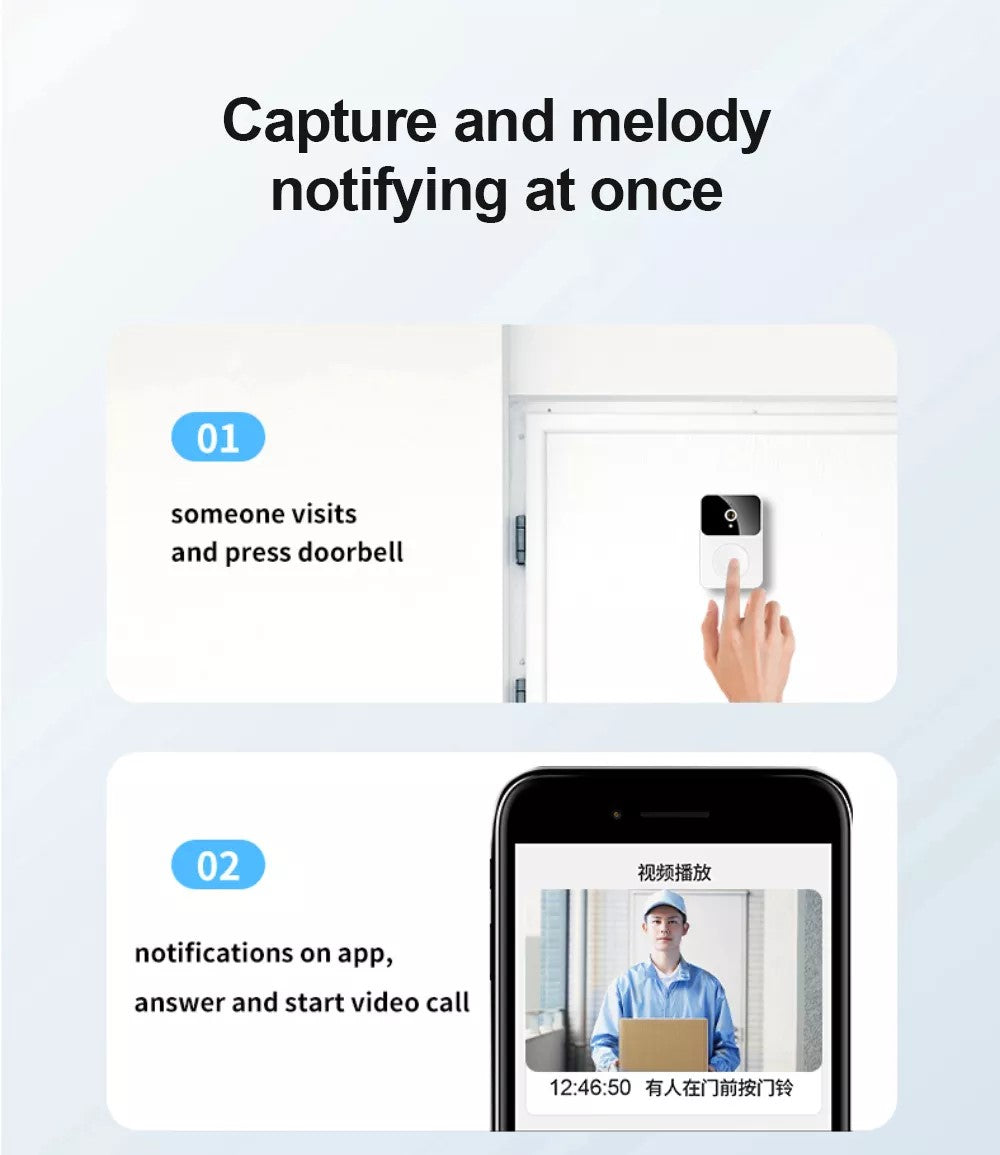 Capture and melody notifying at once

01

someone visits
and press doorbell

02

notifications on app,
answer and start video call

视频播放

12:46:50 有人在门前按门铃