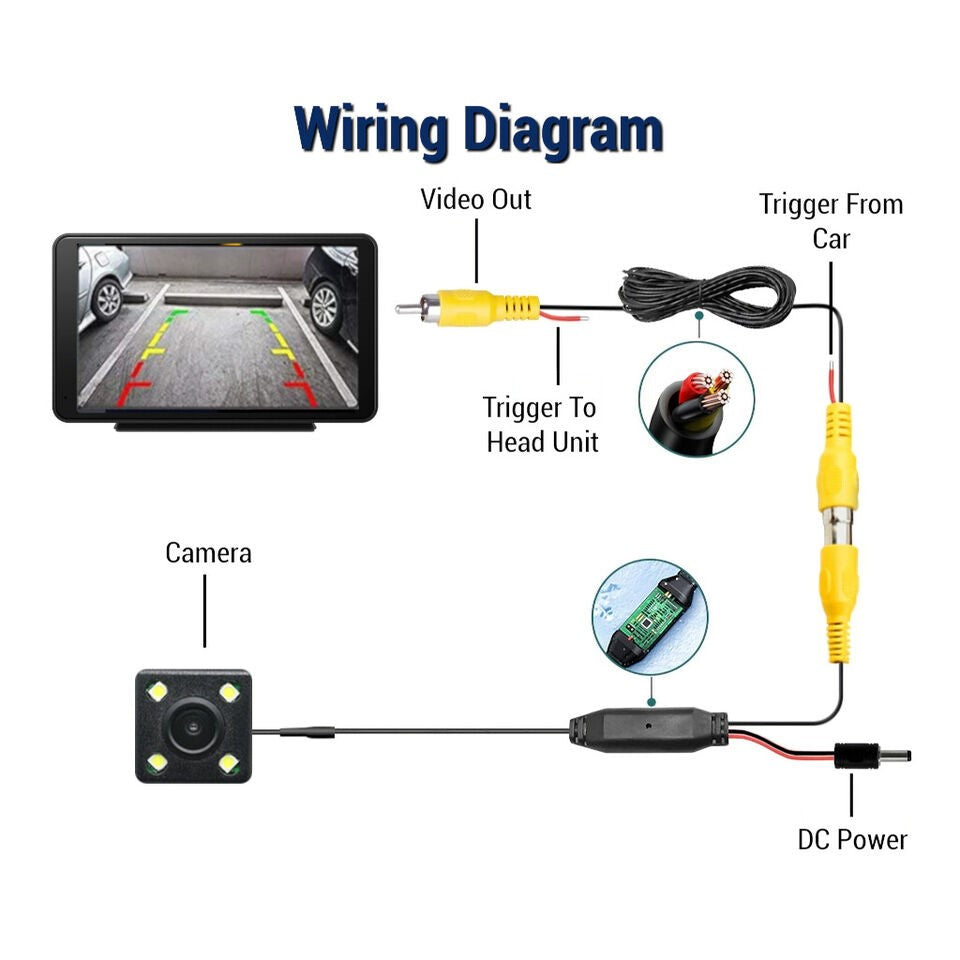 Wiring Diagram

Video Out

Trigger From Car

Trigger To Head Unit

Camera

DC Power