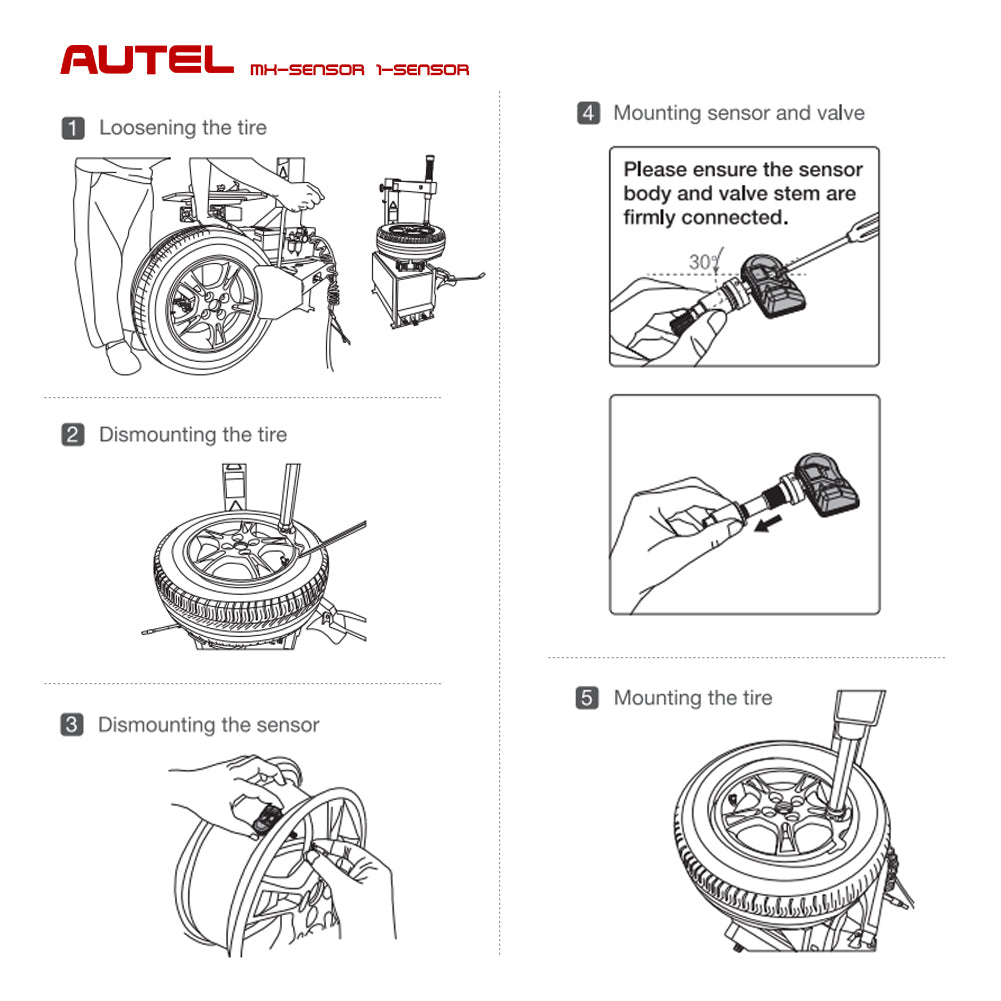 AUTEL MX-SENSOR 1-SENSOR

1 Loosening the tire

2 Dismounting the tire

3 Dismounting the sensor

4 Mounting sensor and valve

Please ensure the sensor body and valve stem are firmly connected.

30°

5 Mounting the tire