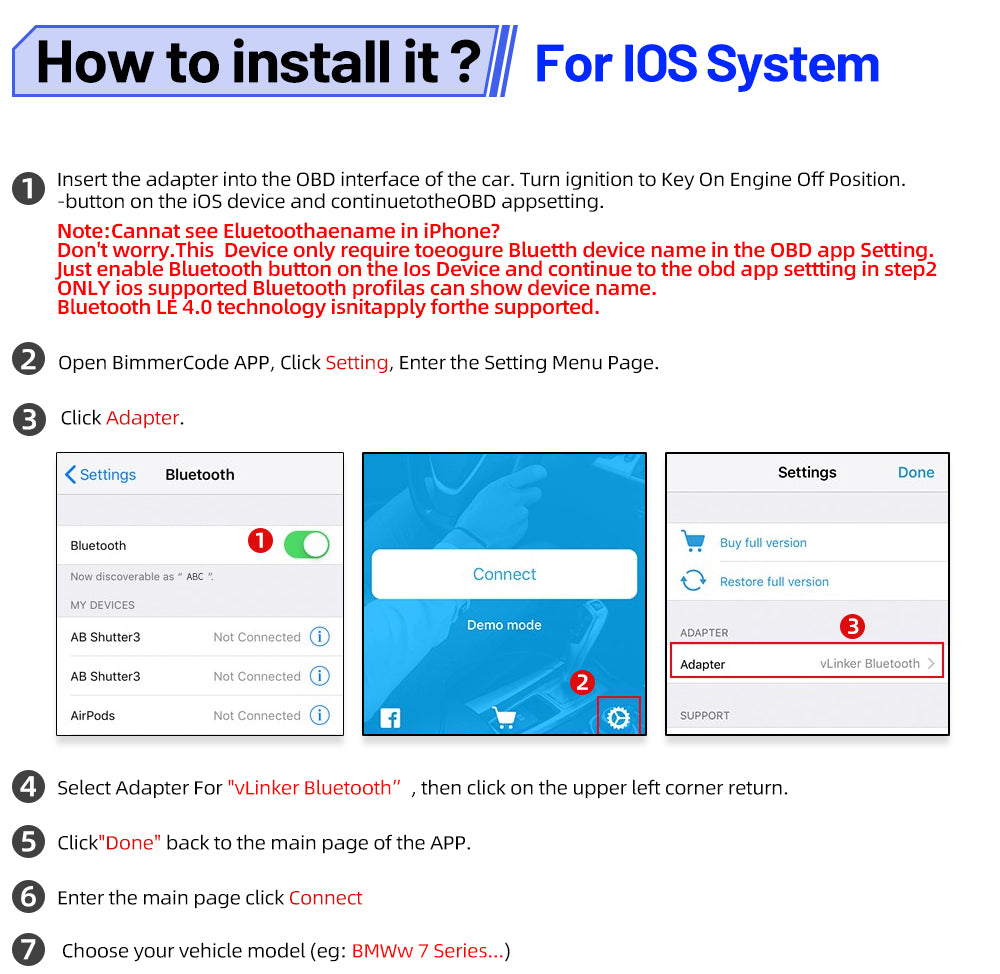 How to install it ? For IOS System

1 Insert the adapter into the OBD interface of the car. Turn ignition to Key On Engine Off Position. -button on the iOS device and continuetotheOBD appsetting.

Note:Cannat see Eluetoothaename in iPhone?
Don't worry.This Device only require toeogure Bluetth device name in the OBD app Setting.
Just enable Bluetooth button on the Ios Device and continue to the obd app settting in step2
ONLY ios supported Bluetooth profilas can show device name.
Bluetooth LE 4.0 technology isnitapply forthe supported.

2 Open BimmerCode APP, Click Setting, Enter the Setting Menu Page.

3 Click Adapter.

Settings Bluetooth
Bluetooth 1
Now discoverable as " ABC ".
MY DEVICES
AB Shutter3 Not Connected
AB Shutter3 Not Connected
AirPods Not Connected

Connect
Demo mode
2

Settings Done
Buy full version
Restore full version
ADAPTER 3
Adapter vLinker Bluetooth
SUPPORT

4 Select Adapter For "vLinker Bluetooth" , then click on the upper left corner return.

5 Click"Done" back to the main page of the APP.

6 Enter the main page click Connect

7 Choose your vehicle model (eg: BMWw 7 Series...)