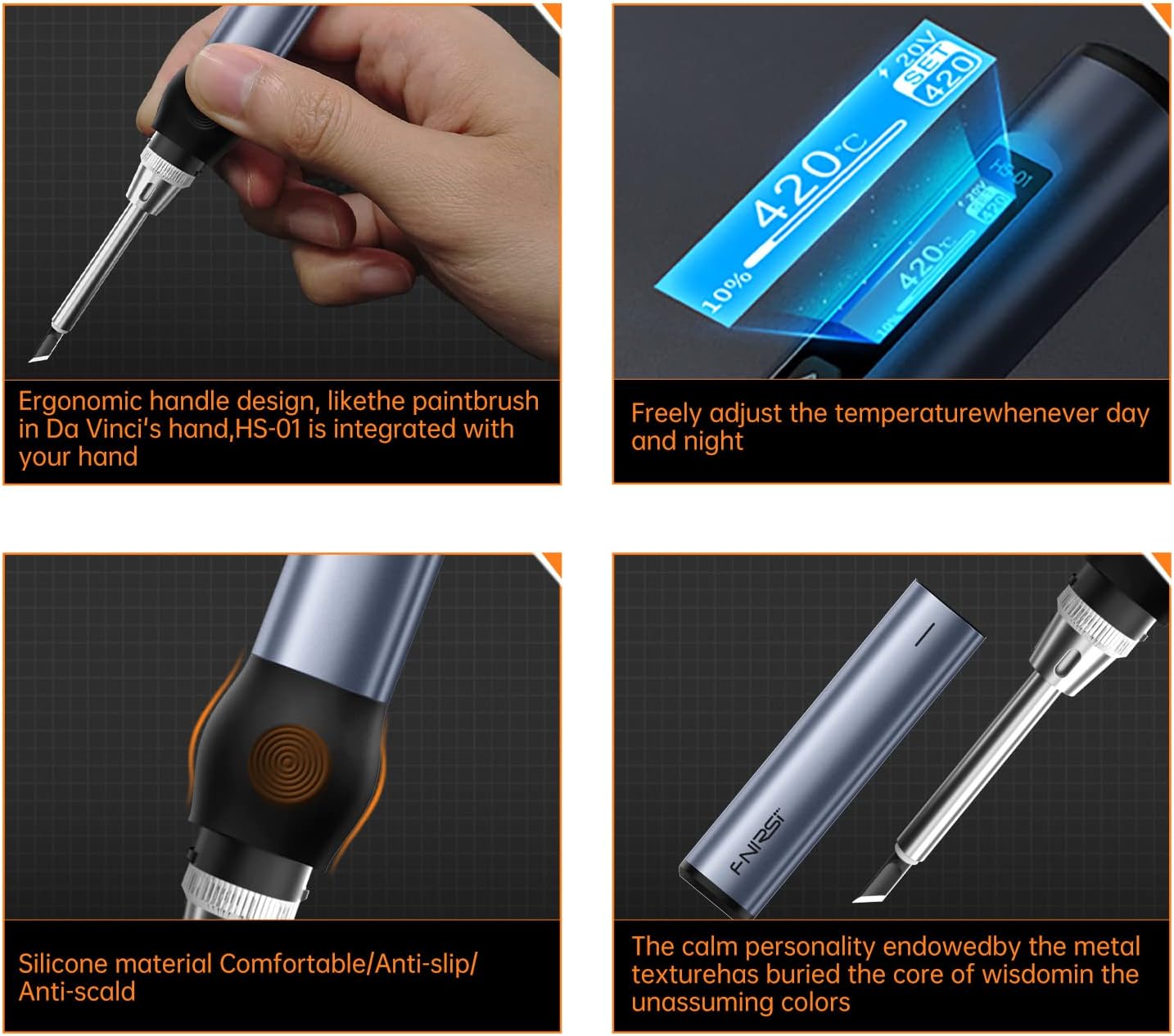 Ergonomic handle design, likethe paintbrush in Da Vinci's hand,HS-01 is integrated with your hand

20V
SET
420
420°C
10%
HS-01
20V
420
420°C
10%

Freely adjust the temperaturewhenever day and night

Silicone material Comfortable/Anti-slip/ Anti-scald

FNIRSI

The calm personality endowedby the metal texturehas buried the core of wisdomin the unassuming colors