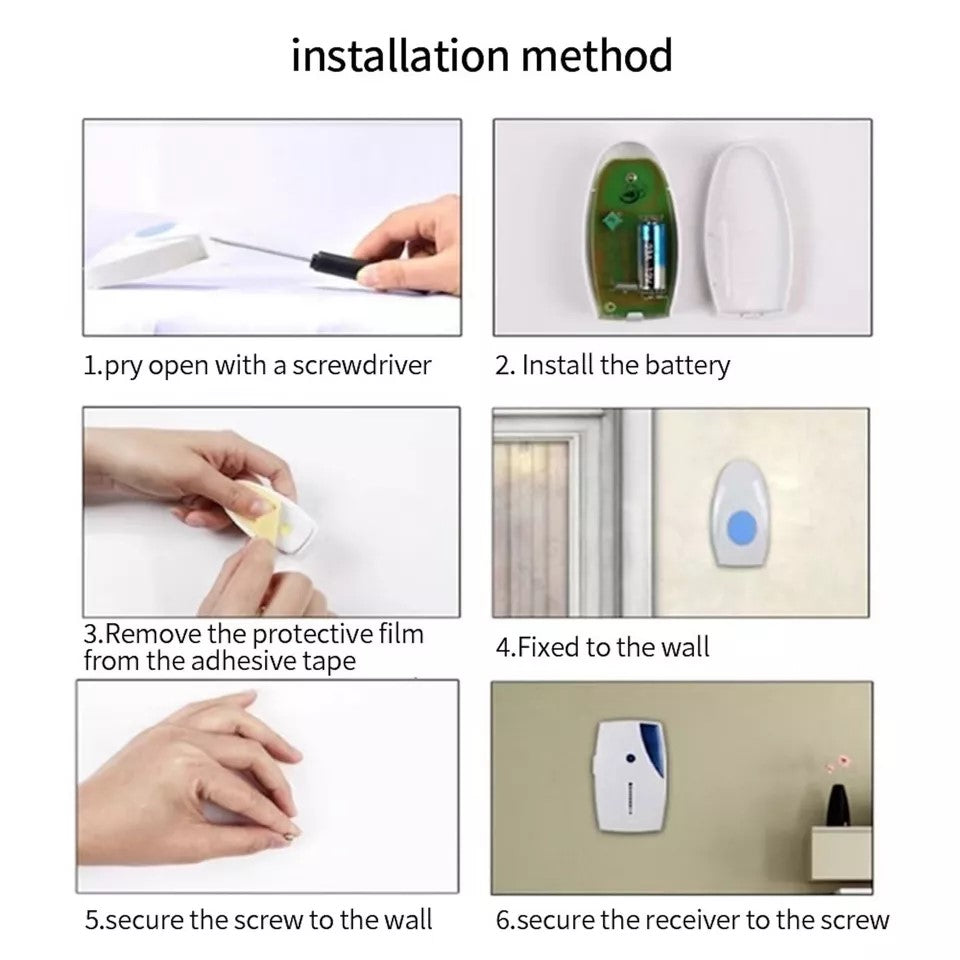 installation method

1.pry open with a screwdriver

2. Install the battery

3.Remove the protective film from the adhesive tape

4.Fixed to the wall

5.secure the screw to the wall

6.secure the receiver to the screw