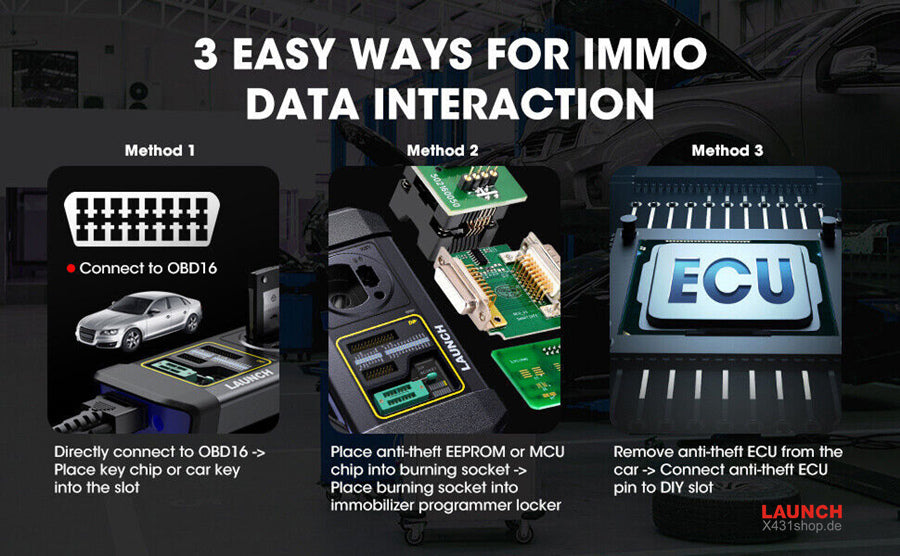 3 EASY WAYS FOR IMMO DATA INTERACTION

Method 1

Connect to OBD16

LAUNCH

Directly connect to OBD16 -> Place key chip or car key into the slot

Method 2

LAUNCH

Place anti-theft EEPROM or MCU chip into burning socket -> Place burning socket into immobilizer programmer locker

Method 3

ECU

Remove anti-theft ECU from the car -> Connect anti-theft ECU pin to DIY slot

LAUNCH
X431shop.de